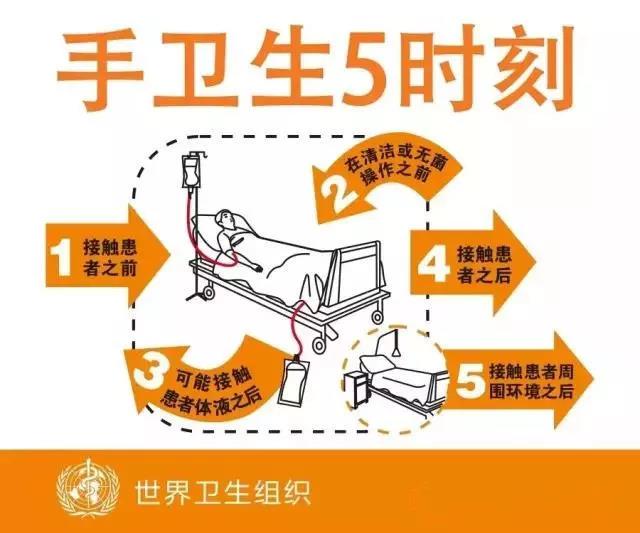 手卫生5时刻

1 接触患者之前

2 在清洁或无菌操作之前

3 可能接触患者体液之后

4 接触患者之后

5 接触患者周围环境之后

世界卫生组织